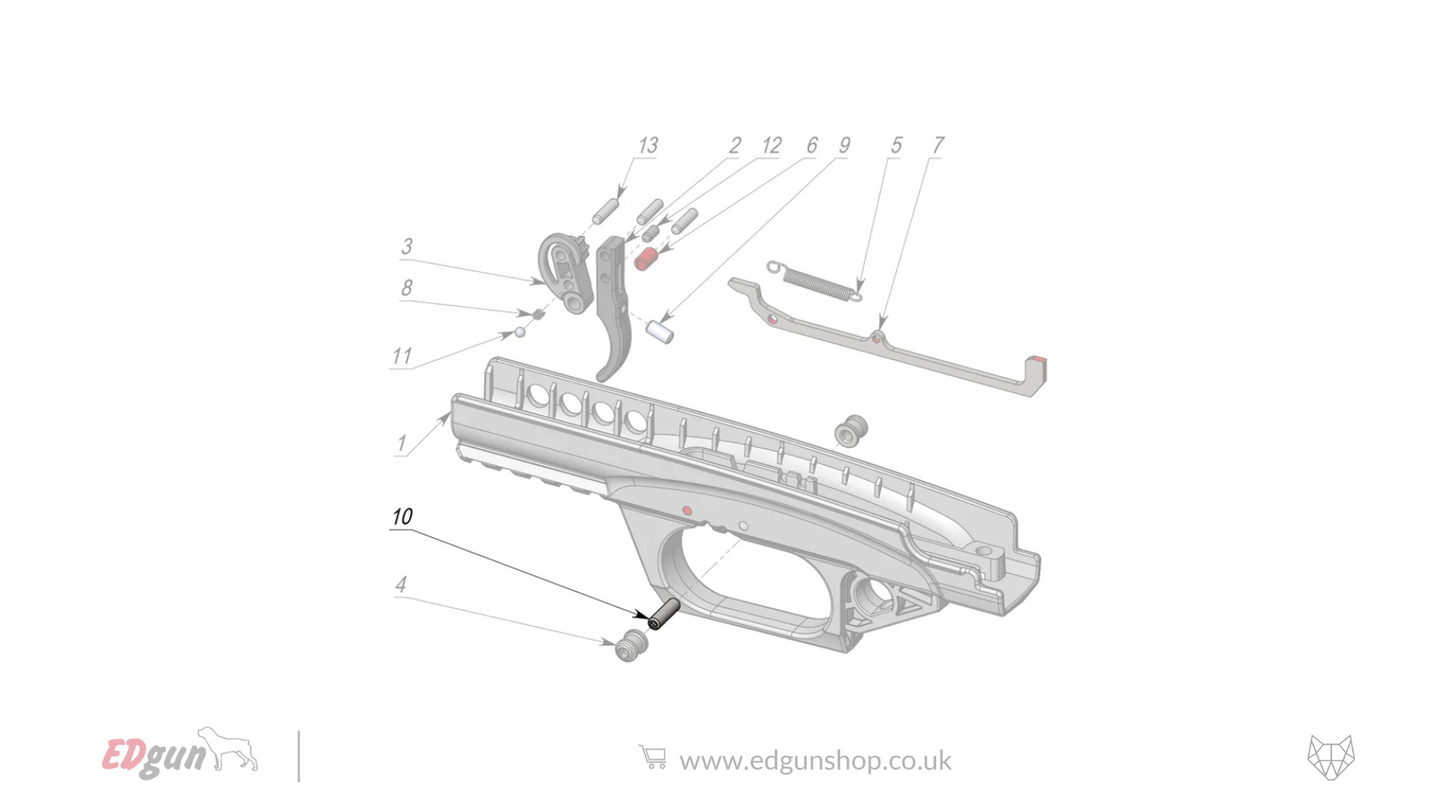 13
2
12
6
9
5
7
3
8
11
1
10
4

EDgun

www.edgunshop.co.uk