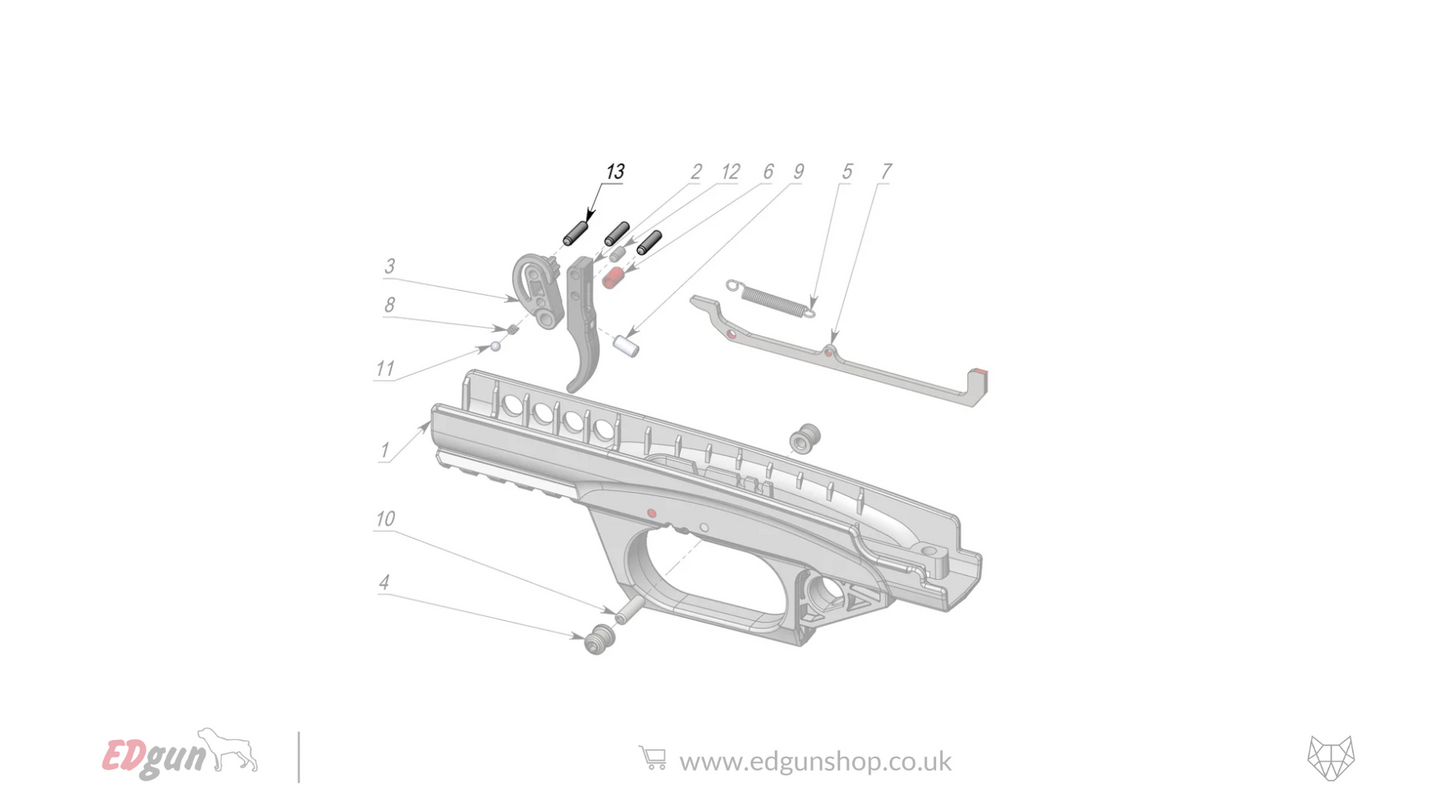 13
2
12
6
9
5
7
3
8
11
1
10
4

EDgun

www.edgunshop.co.uk