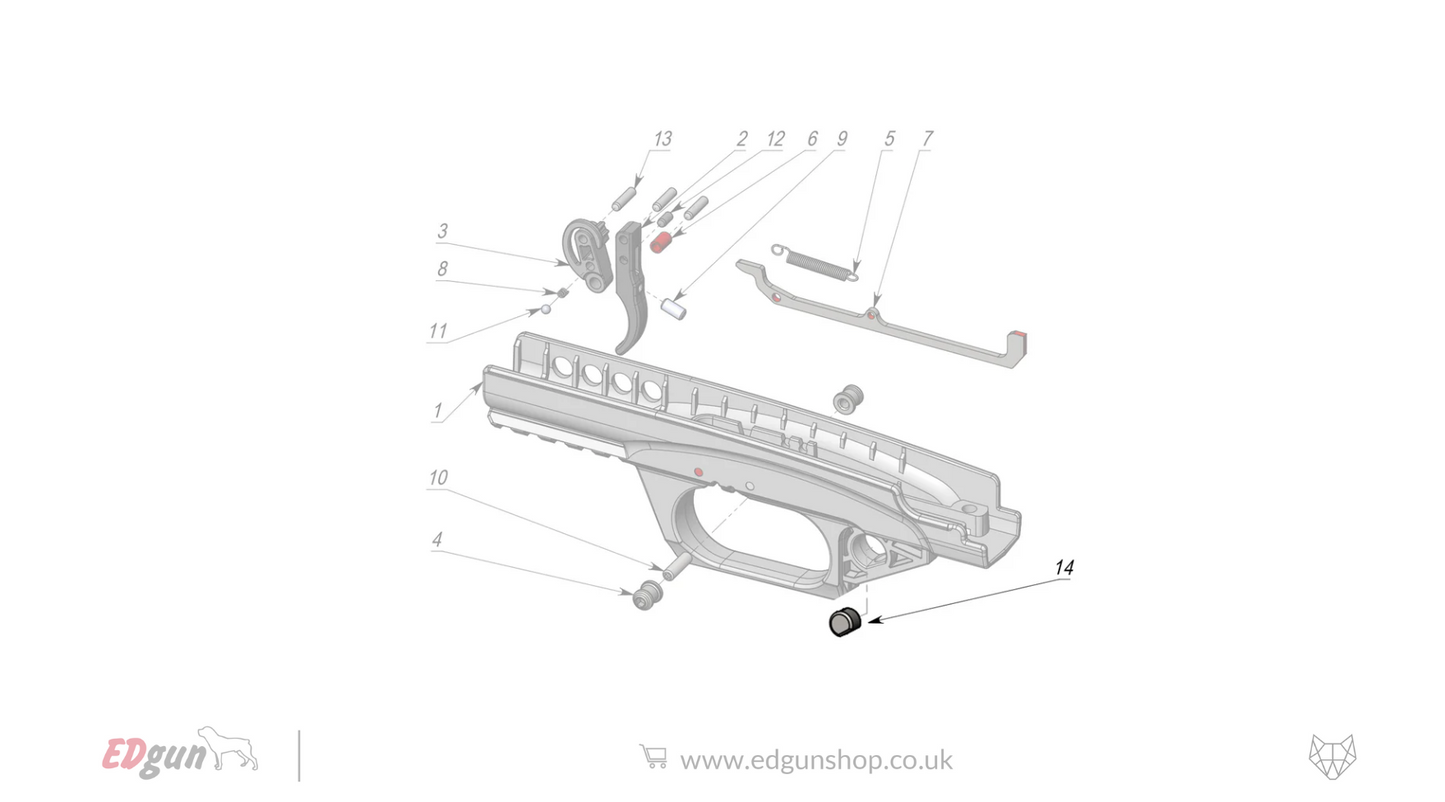 13
2
12
6
9
5
7
3
8
11
1
10
4
14

EDgun

www.edgunshop.co.uk