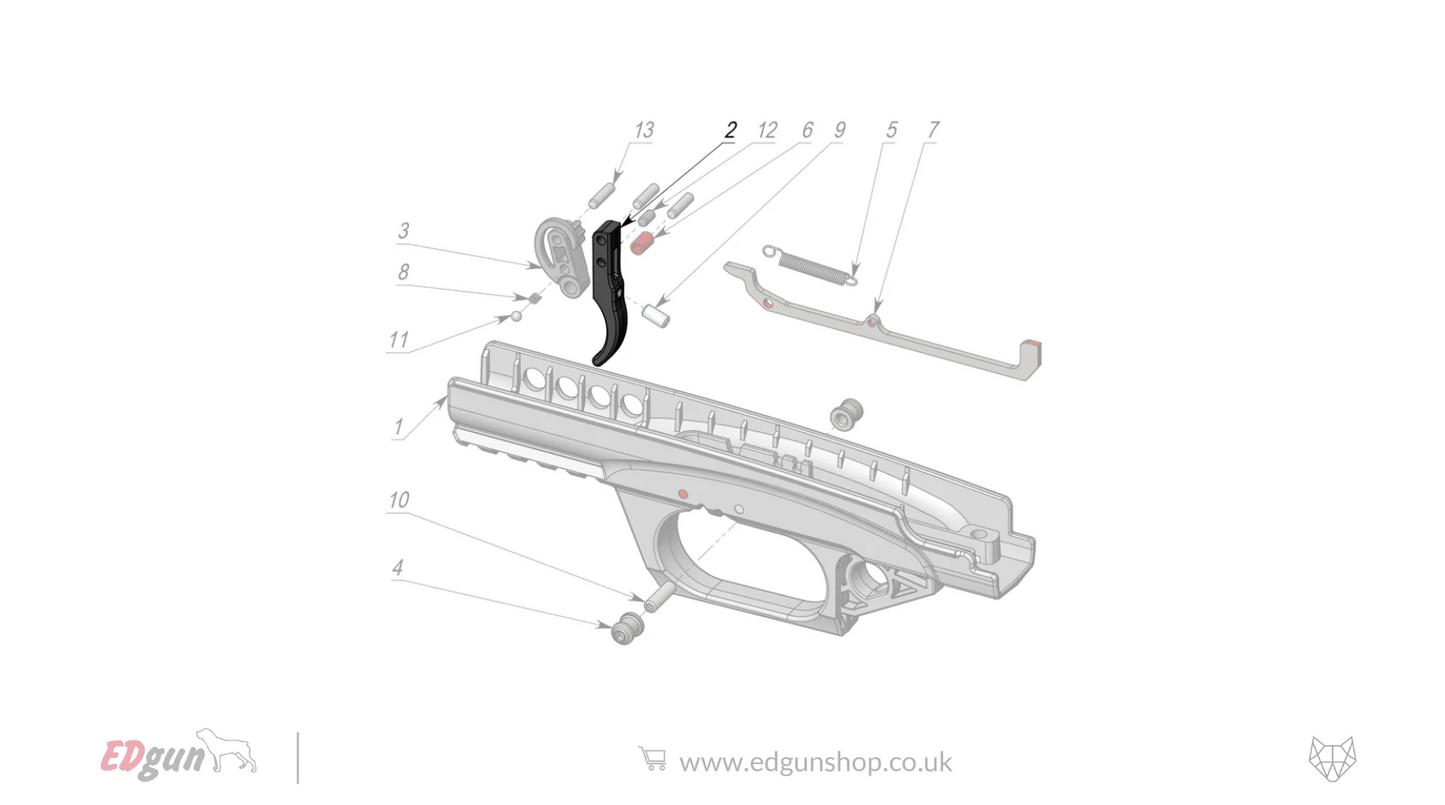 13
2
12
6
9
5
7
3
8
11
1
10
4

EDgun

www.edgunshop.co.uk