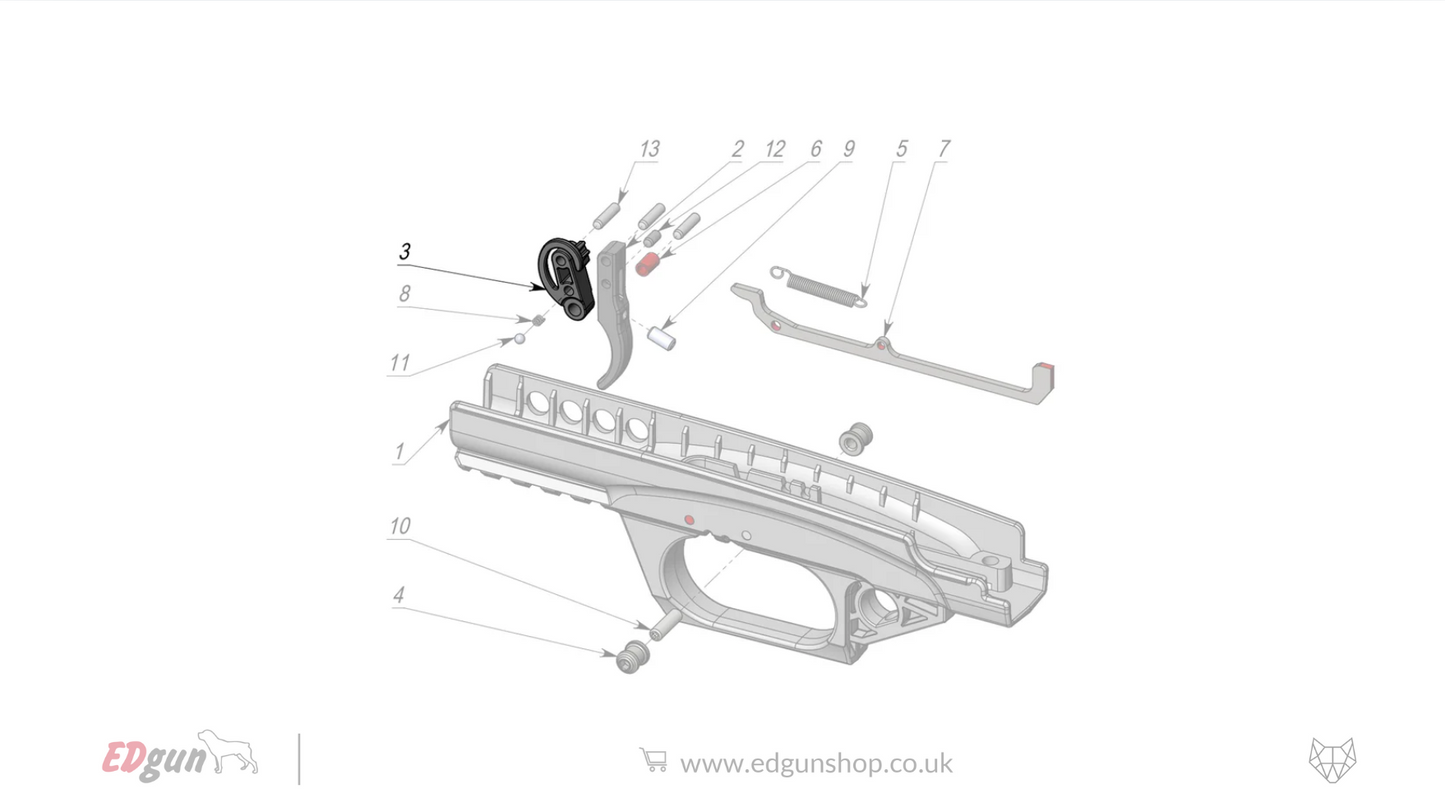 13
2
12
6
9
5
7
3
8
11
1
10
4

EDgun

www.edgunshop.co.uk