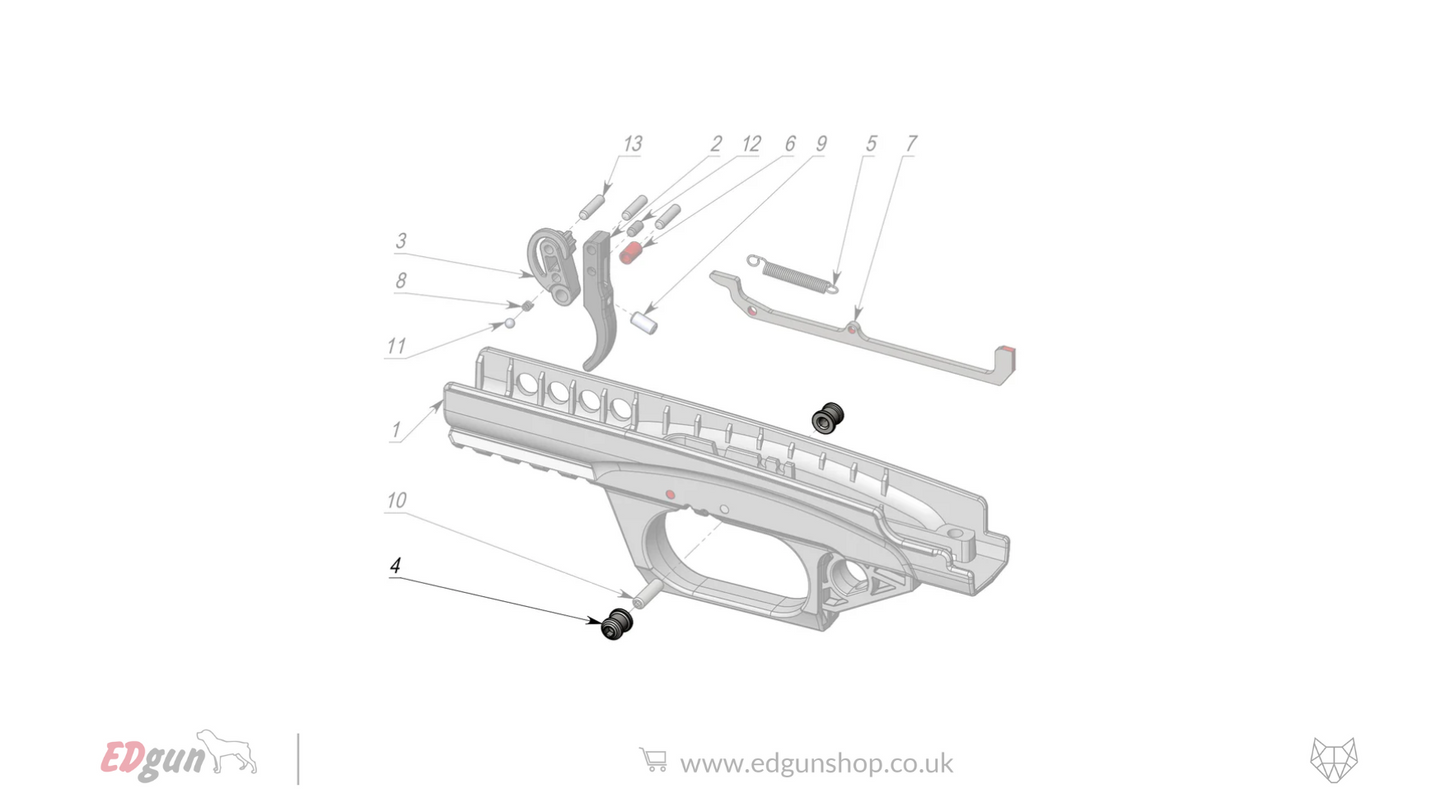 13
2
12
6
9
5
7
3
8
11
1
10
4

EDgun

www.edgunshop.co.uk