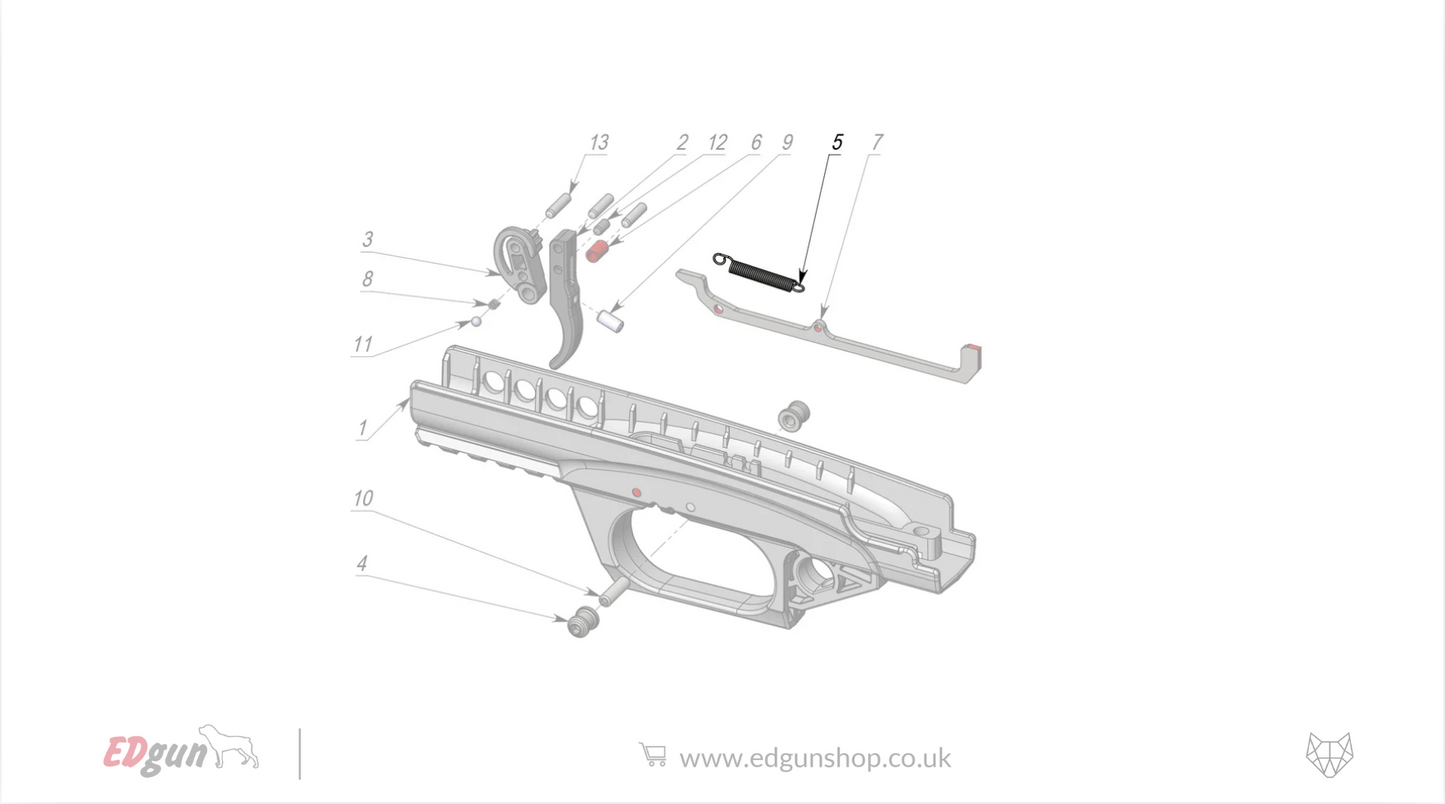 13
2
12
6
9
5
7
3
8
11
1
10
4

EDgun

www.edgunshop.co.uk