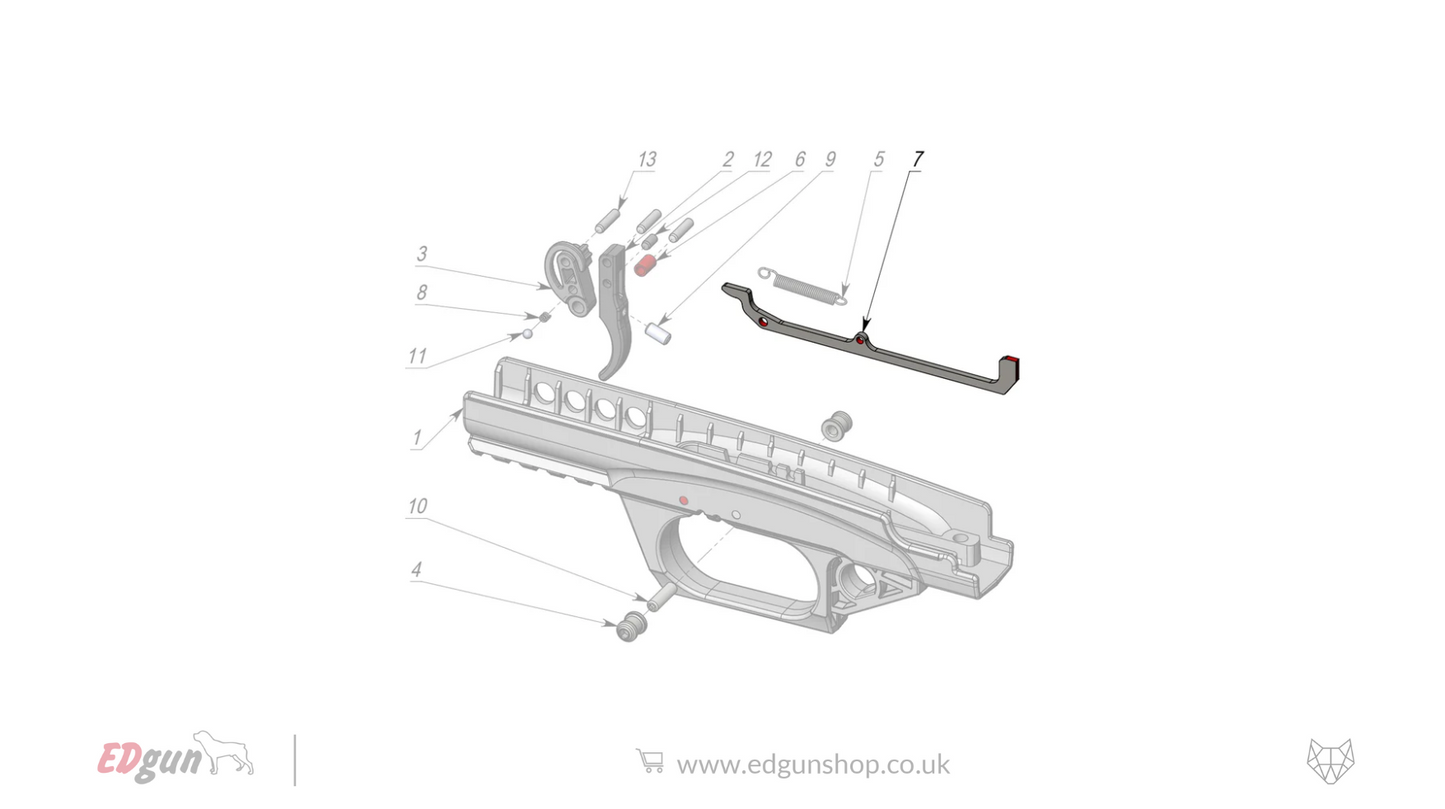 13
2
12
6
9
5
7
3
8
11
1
10
4

EDgun

www.edgunshop.co.uk