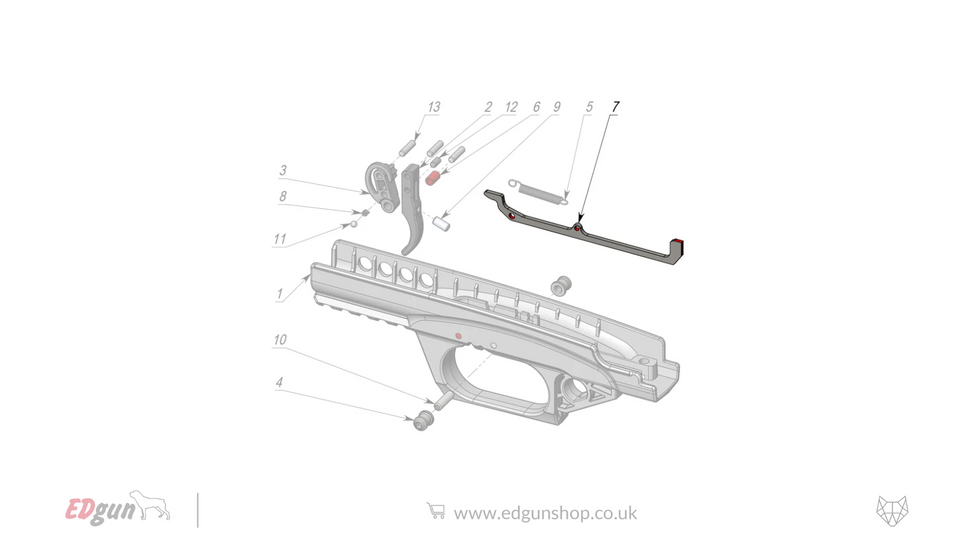 13
2
12
6
9
5
7
3
8
11
1
10
4

EDgun

www.edgunshop.co.uk