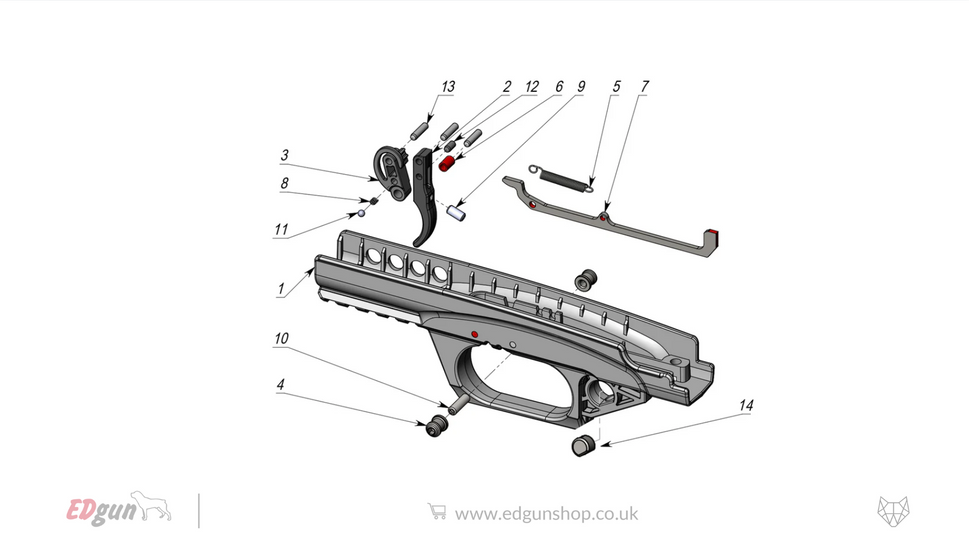 13
2
12
6
9
5
7
3
8
11
1
10
4
14

EDgun
www.edgunshop.co.uk